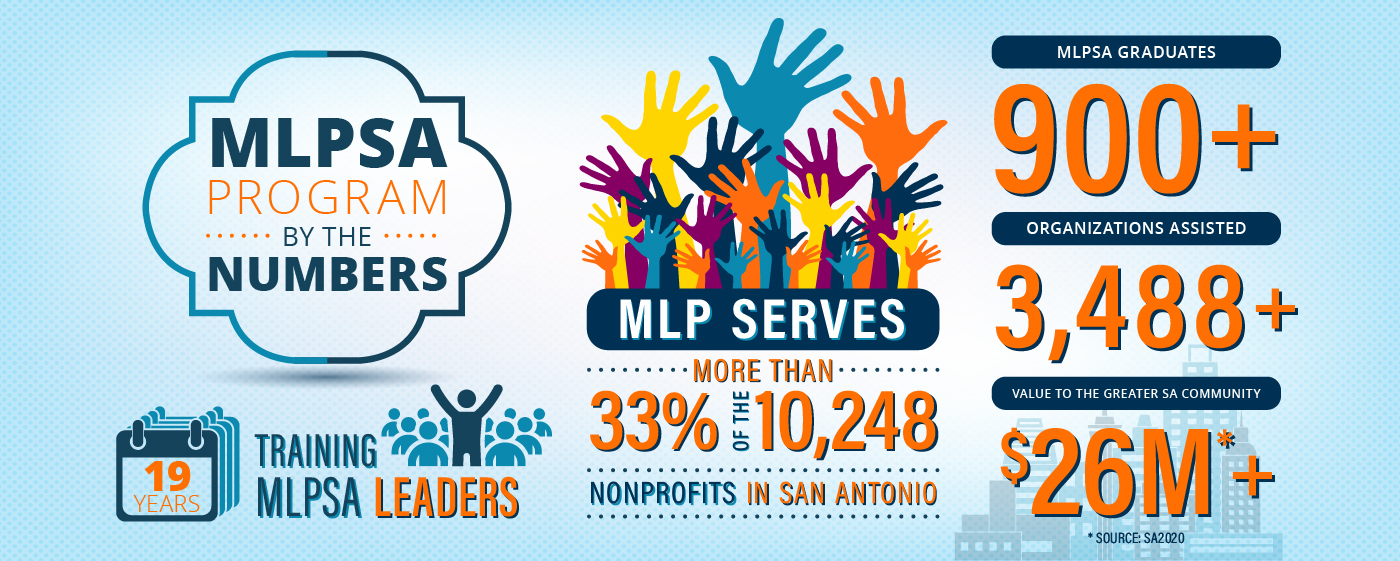 MLPSA PROGRAM BY THE NUMBERS

19 YEARS

TRAINING MLPSA LEADERS

MLP SERVES

MORE THAN 33% OF THE 10,248 NONPROFITS IN SAN ANTONIO

MLPSA GRADUATES

900+

ORGANIZATIONS ASSISTED

3,488+

VALUE TO THE GREATER SA COMMUNITY

$26M*+

* SOURCE: SA2020